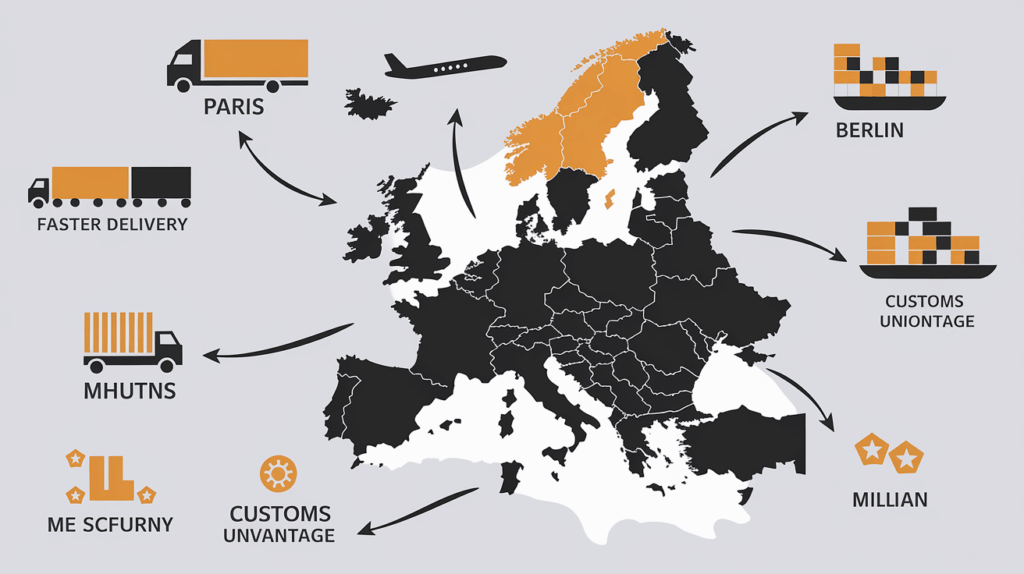 PARIS

FASTER DELIVERY

MHUTNS

ME SCFURNY

CUSTOMS UNVANTAGE

BERLIN

CUSTOMS UNIONTAGE

MILLIAN